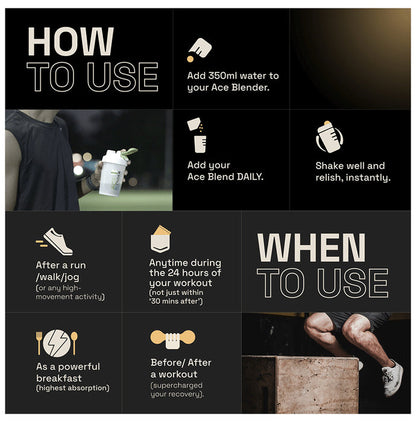 HOW
TO USE

Add 350ml water to your Ace Blender.

Add your Ace Blend DAILY.

Shake well and relish, instantly.

After a run /walk/jog
(or any high-movement activity)

Anytime during the 24 hours of your workout
(not just within '30 mins after')

WHEN
TO USE

As a powerful breakfast
(highest absorption)

Before/ After a workout
(supercharged your recovery).